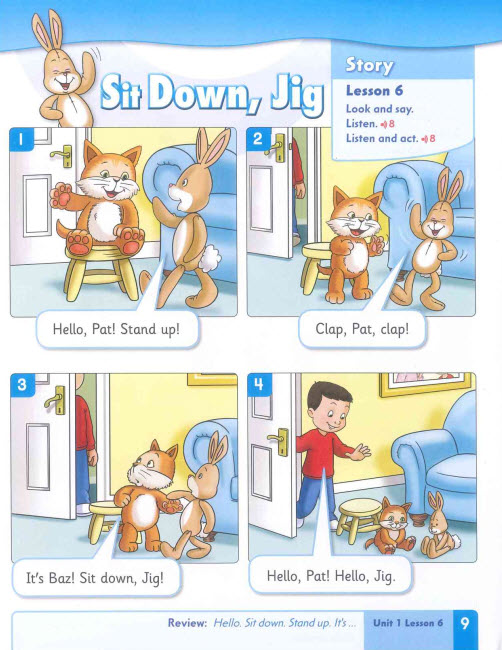 Sit Down, Jig

Story
Lesson 6
Look and say.
Listen. 8
Listen and act. 8

1
Hello, Pat! Stand up!

2
Clap, Pat, clap!

3
It's Baz! Sit down, Jig!

4
Hello, Pat! Hello, Jig.

Review: Hello. Sit down. Stand up. It's ...
Unit 1 Lesson 6 9